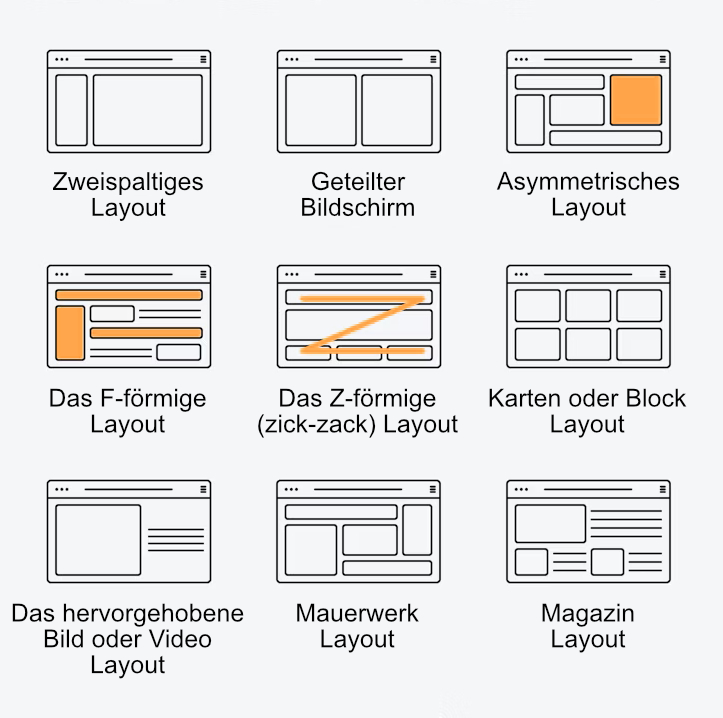 Zweispaltiges Layout

Geteilter Bildschirm

Asymmetrisches Layout

Das F-förmige Layout

Das Z-förmige (zick-zack) Layout

Karten oder Block Layout

Das hervorgehobene Bild oder Video Layout

Mauerwerk Layout

Magazin Layout